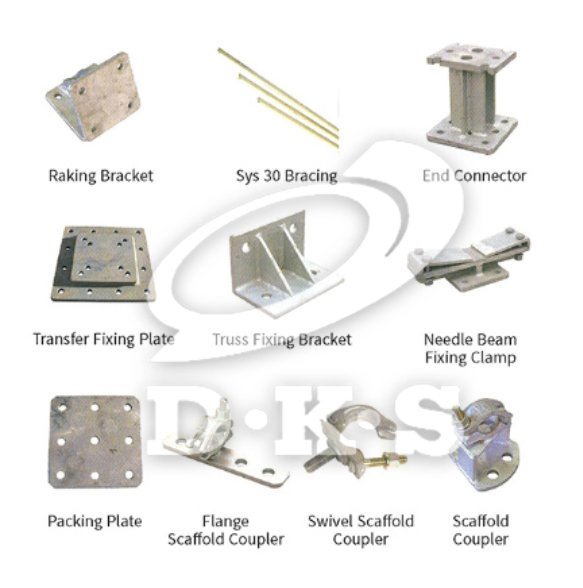 Raking Bracket

Sys 30 Bracing

End Connector

Transfer Fixing Plate

Truss Fixing Bracket

Needle Beam Fixing Clamp

D·K·S

Packing Plate

Flange Scaffold Coupler

Swivel Scaffold Coupler

Scaffold Coupler